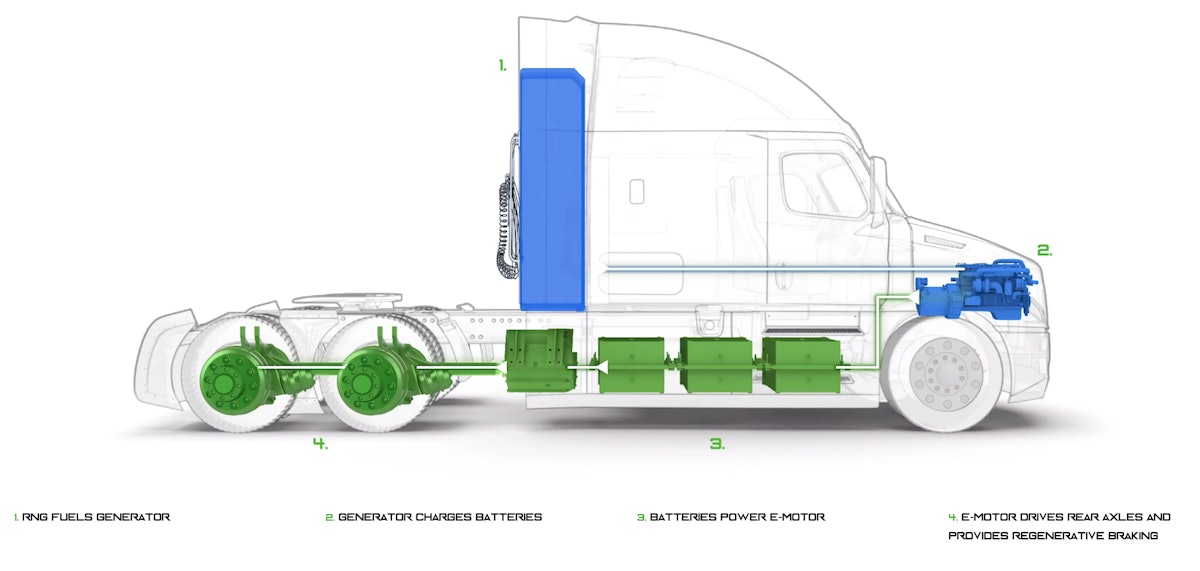 1.

2.

4.

3.

1. RNG FUELS GENERATOR

2. GENERATOR CHARGES BATTERIES

3. BATTERIES POWER E-MOTOR

4. E-MOTOR DRIVES REAR AXLES AND PROVIDES REGENERATIVE BRAKING