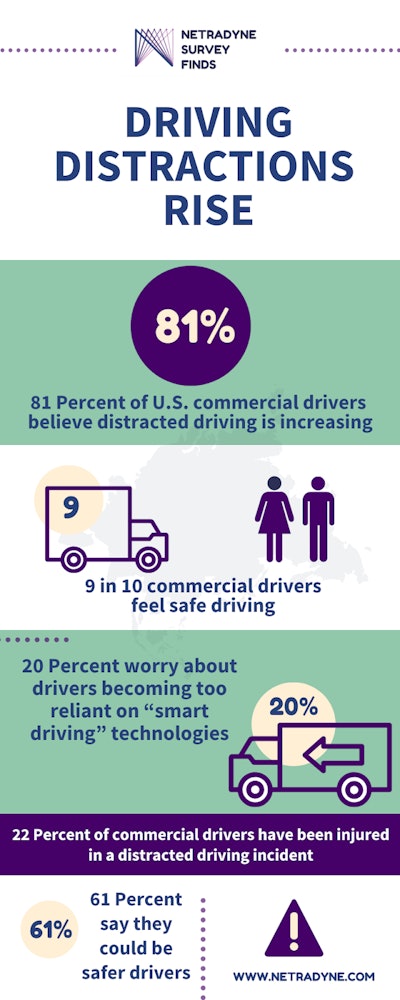 NETRADYNE SURVEY FINDS

DRIVING DISTRACTIONS RISE

81%

81 Percent of U.S. commercial drivers believe distracted driving is increasing

9

9 in 10 commercial drivers feel safe driving

20 Percent worry about drivers becoming too reliant on “smart driving” technologies

20%

22 Percent of commercial drivers have been injured in a distracted driving incident

61%

61 Percent say they could be safer drivers

WWW.NETRADYNE.COM