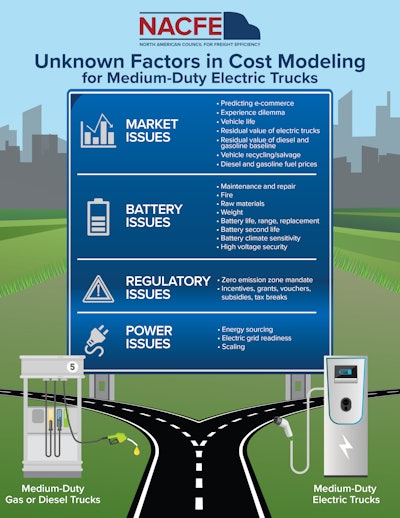 NACFE
NORTH AMERICAN COUNCIL FOR FREIGHT EFFICIENCY

Unknown Factors in Cost Modeling for Medium-Duty Electric Trucks

MARKET ISSUES
• Predicting e-commerce
• Experience dilemma
• Vehicle life
• Residual value of electric trucks
• Residual value of diesel and gasoline baseline
• Vehicle recycling/salvage
• Diesel and gasoline fuel prices

BATTERY ISSUES
• Maintenance and repair
• Fire
• Raw materials
• Weight
• Battery life, range, replacement
• Battery second life
• Battery climate sensitivity
• High voltage security

REGULATORY ISSUES
• Zero emission zone mandate
• Incentives, grants, vouchers, subsidies, tax breaks

POWER ISSUES
• Energy sourcing
• Electric grid readiness
• Scaling

5

Medium-Duty Gas or Diesel Trucks

Medium-Duty Electric Trucks