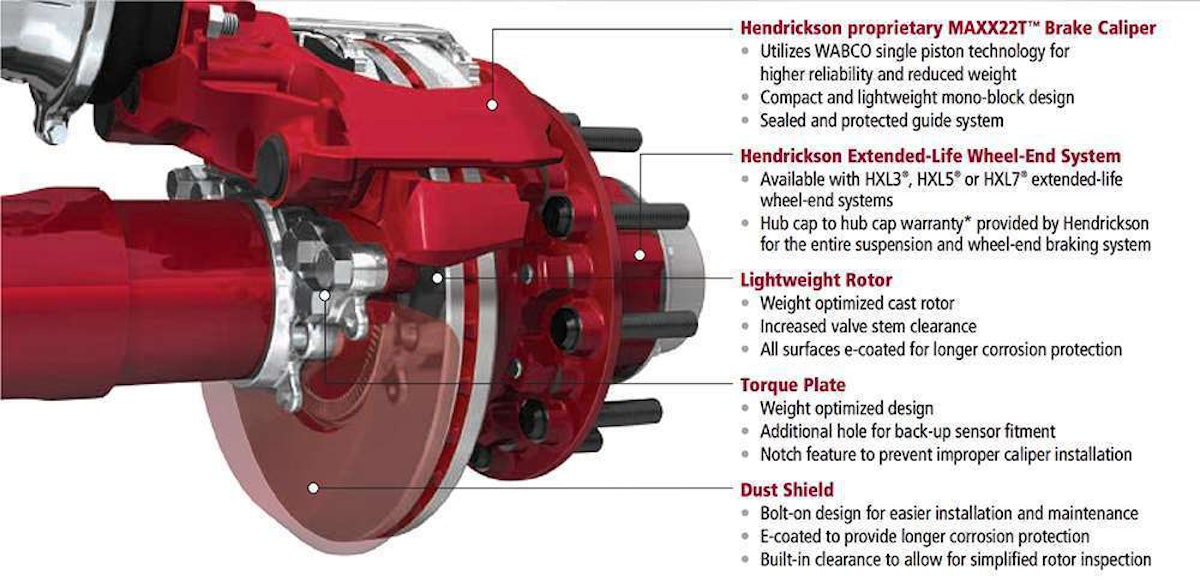 Hendrickson proprietary MAXX22T™ Brake Caliper
• Utilizes WABCO single piston technology for higher reliability and reduced weight
• Compact and lightweight mono-block design
• Sealed and protected guide system

Hendrickson Extended-Life Wheel-End System
• Available with HXL3®, HXL5® or HXL7® extended-life wheel-end systems
• Hub cap to hub cap warranty* provided by Hendrickson for the entire suspension and wheel-end braking system

Lightweight Rotor
• Weight optimized cast rotor
• Increased valve stem clearance
• All surfaces e-coated for longer corrosion protection

Torque Plate
• Weight optimized design
• Additional hole for back-up sensor fitment
• Notch feature to prevent improper caliper installation

Dust Shield
• Bolt-on design for easier installation and maintenance
• E-coated to provide longer corrosion protection
• Built-in clearance to allow for simplified rotor inspection