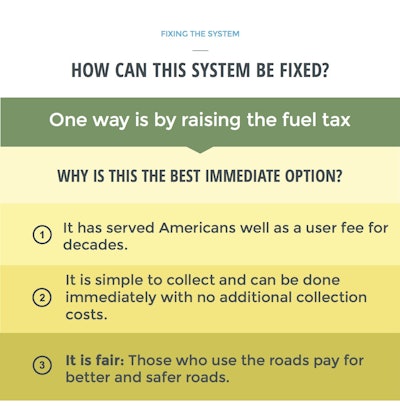 FIXING THE SYSTEM

HOW CAN THIS SYSTEM BE FIXED?

One way is by raising the fuel tax

WHY IS THIS THE BEST IMMEDIATE OPTION?

1 It has served Americans well as a user fee for decades.

2 It is simple to collect and can be done immediately with no additional collection costs.

3 It is fair: Those who use the roads pay for better and safer roads.