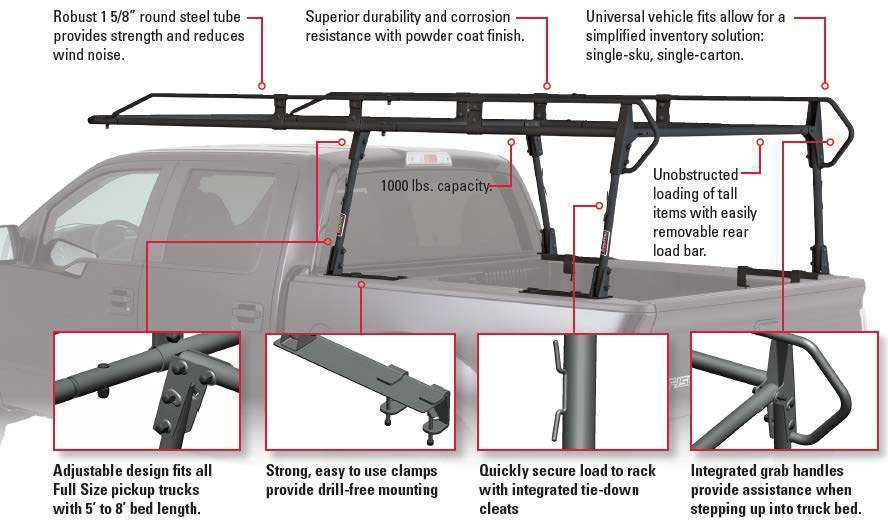 Robust 1 5/8" round steel tube provides strength and reduces wind noise.

Superior durability and corrosion resistance with powder coat finish.

Universal vehicle fits allow for a simplified inventory solution: single-sku, single-carton.

1000 lbs. capacity.

Unobstructed loading of tall items with easily removable rear load bar.

Adjustable design fits all Full Size pickup trucks with 5' to 8' bed length.

Strong, easy to use clamps provide drill-free mounting

Quickly secure load to rack with integrated tie-down cleats

Integrated grab handles provide assistance when stepping up into truck bed.